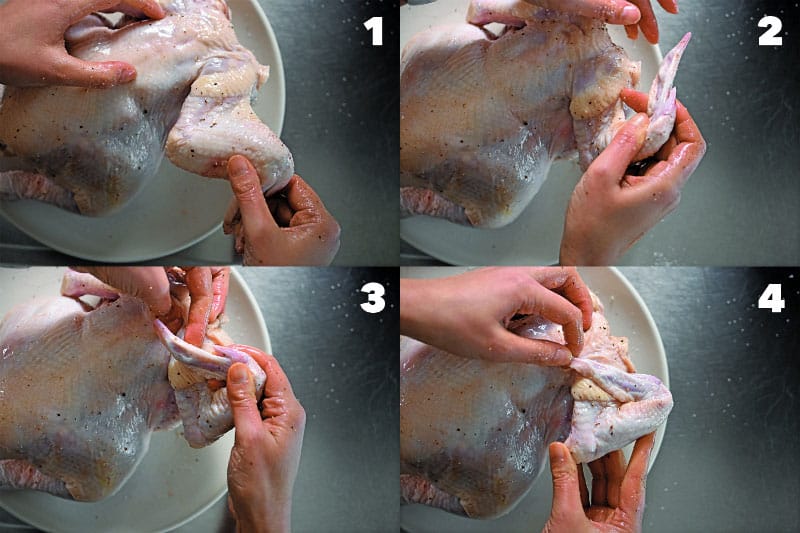 1

2

3

4